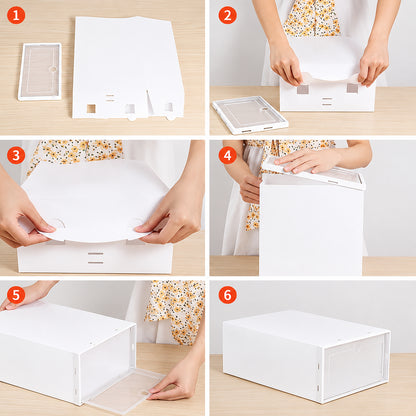 1

2

3

4

5

6