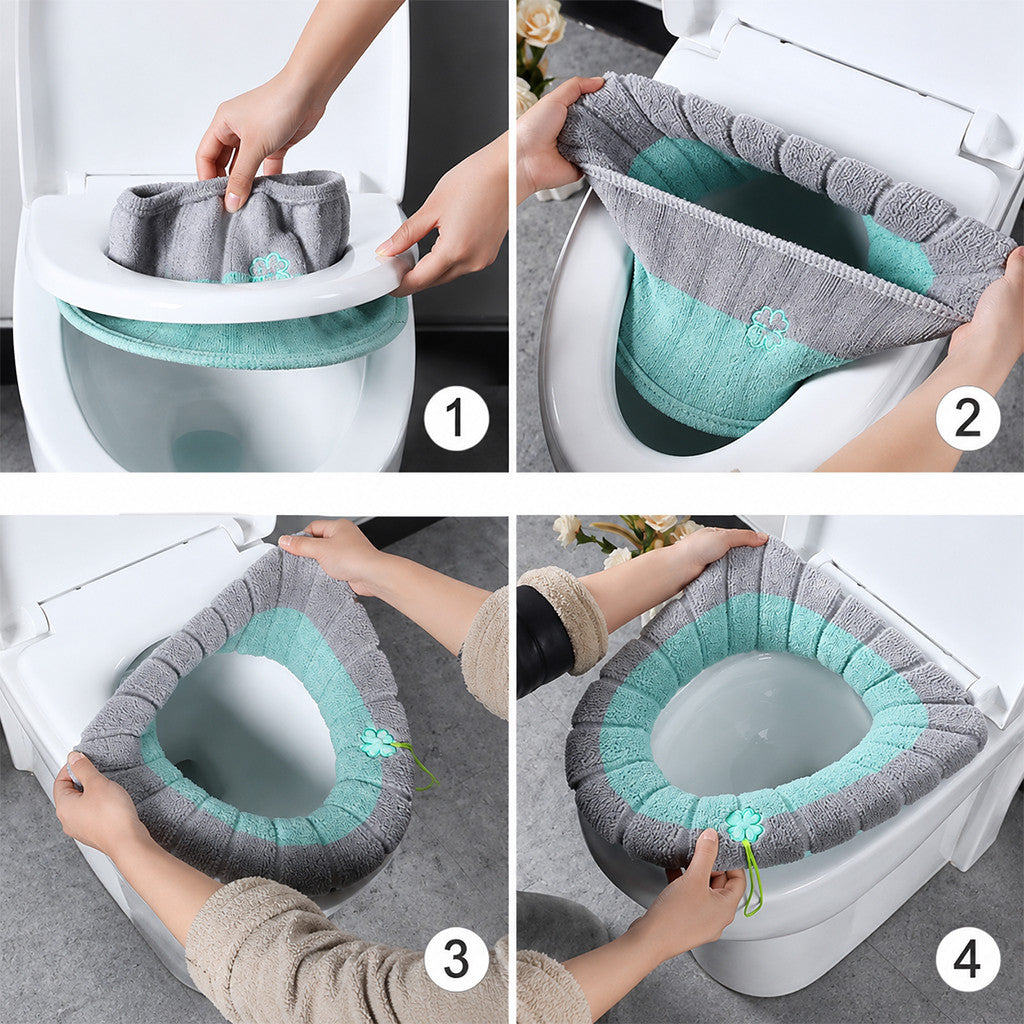 1

2

3

4