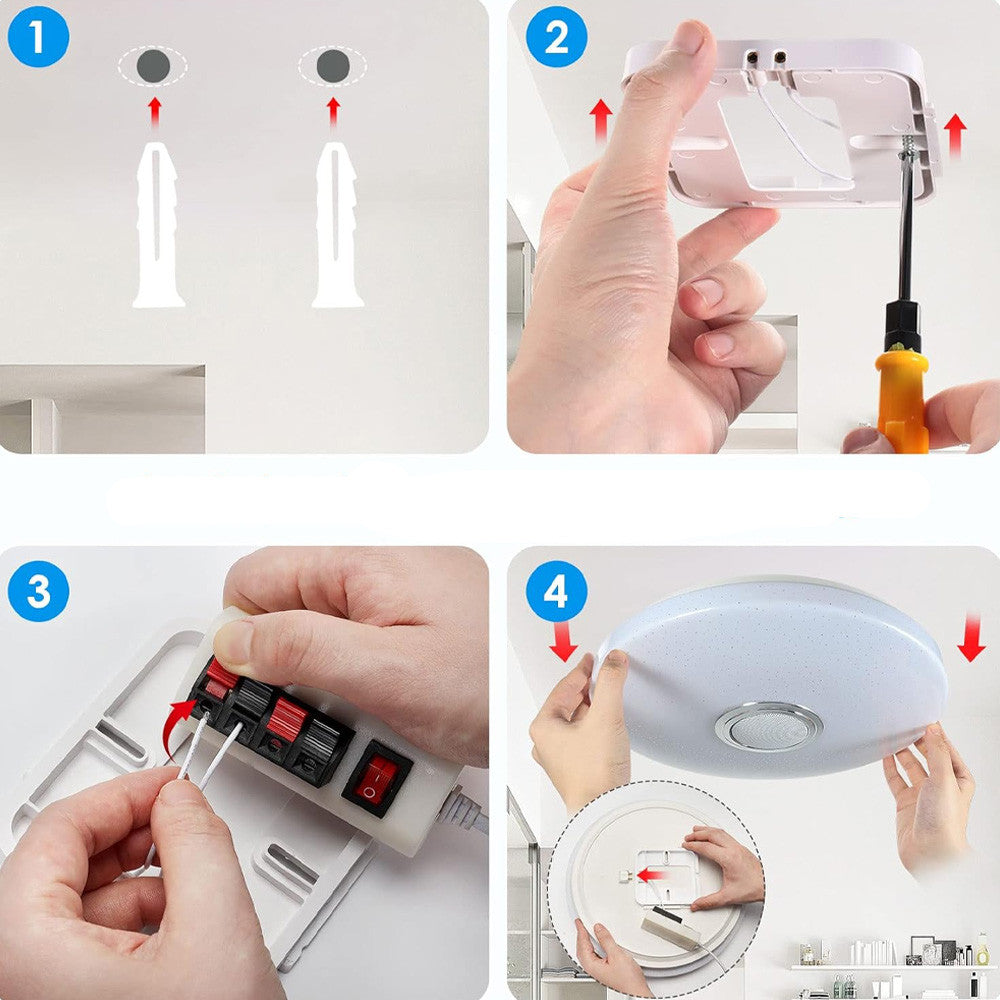 1

2

3

4