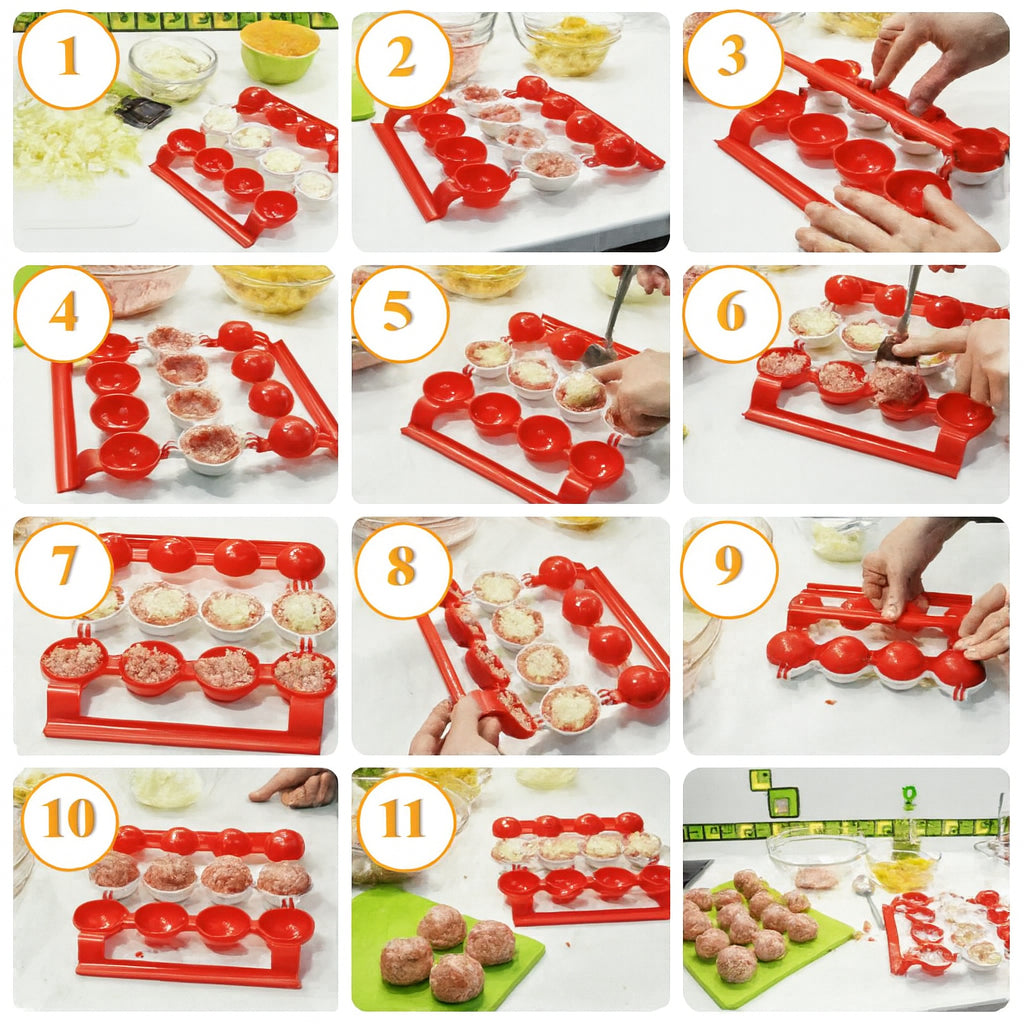 1

2

3

4

5

6

7

8

9

10

11