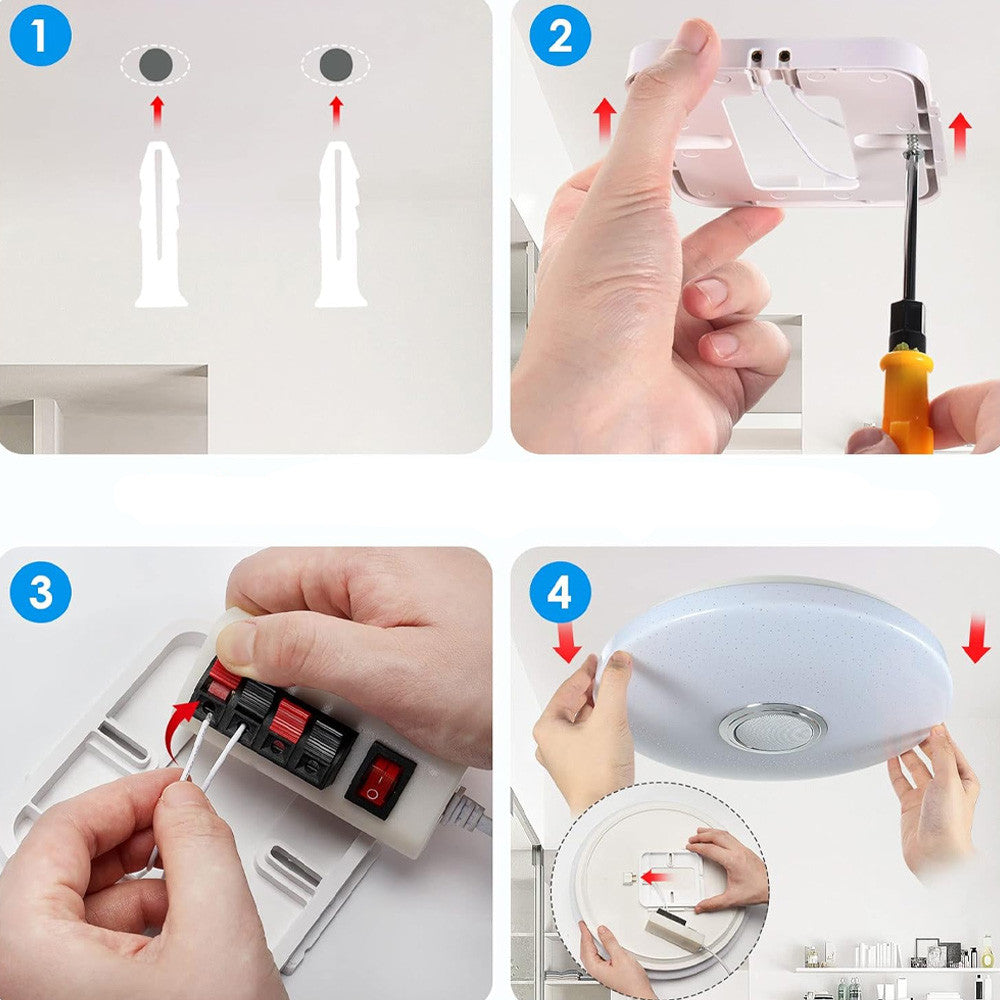 1

2

3

4