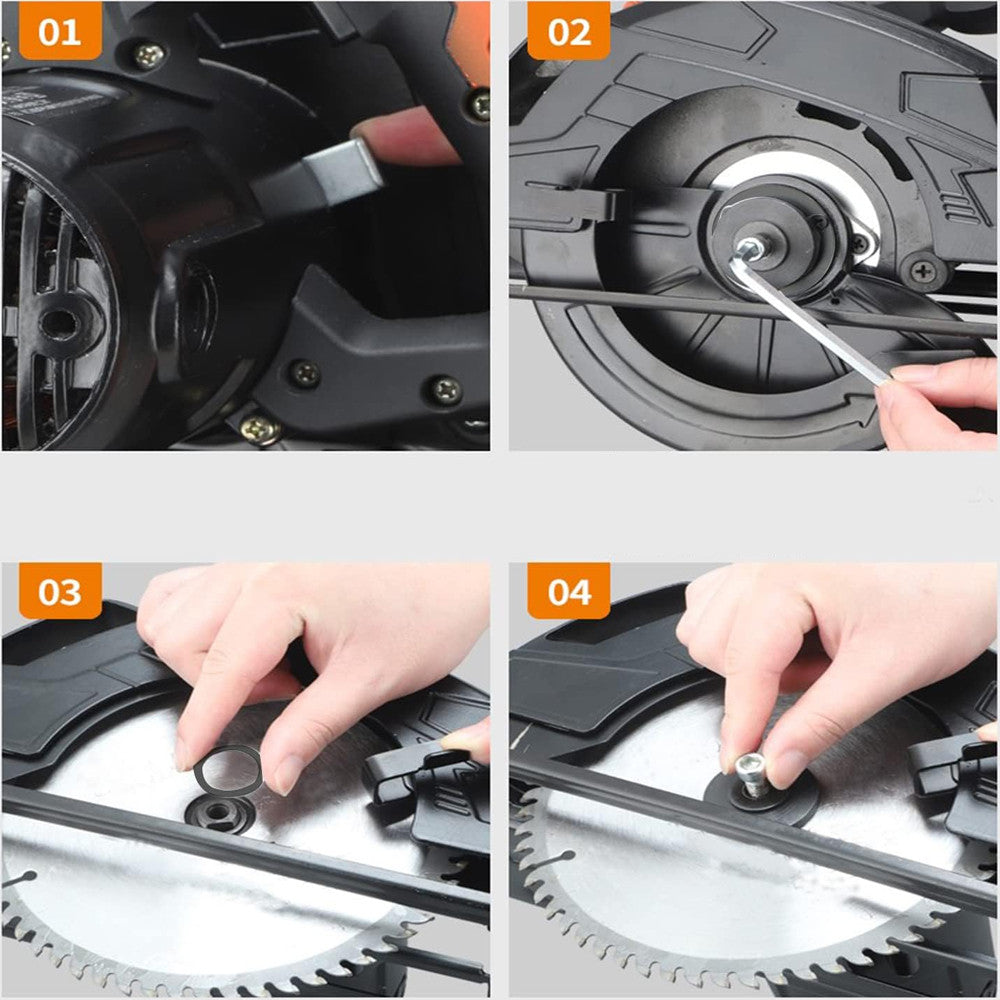 01

02

03

04