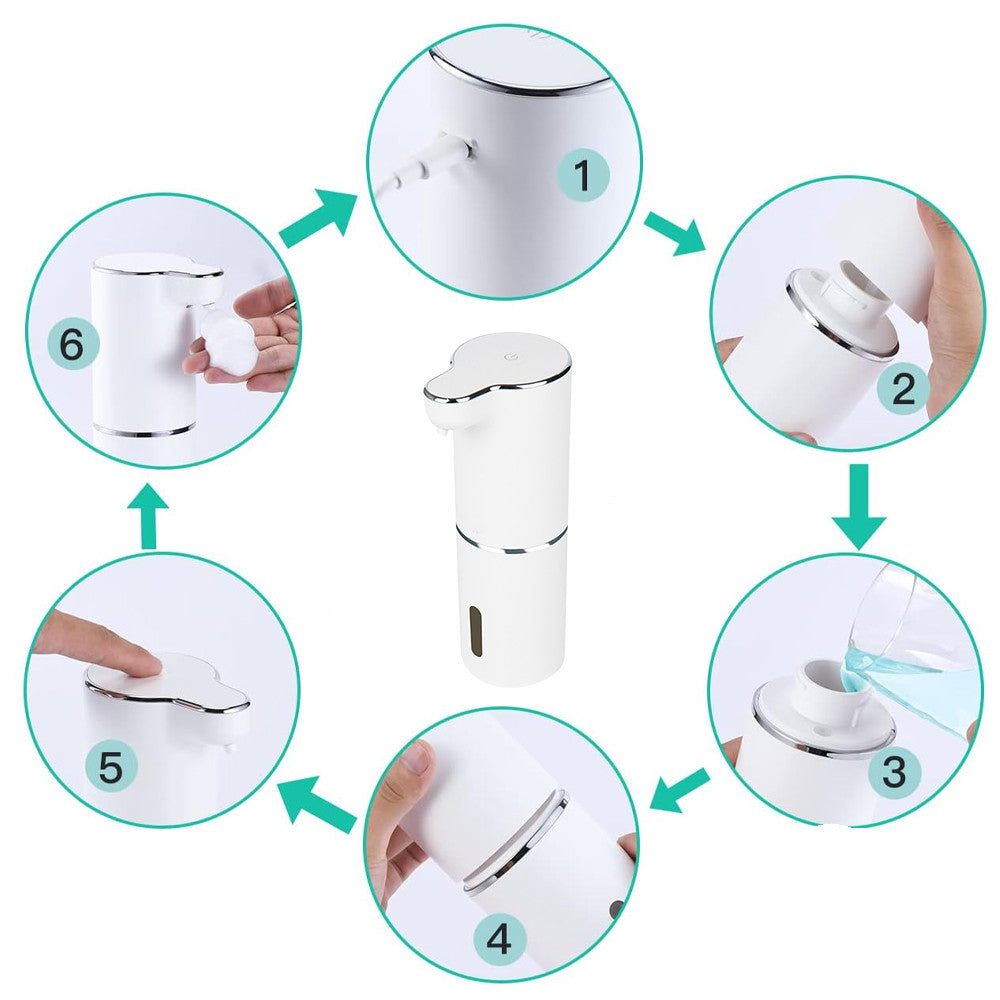 1

2

3

4

5

6