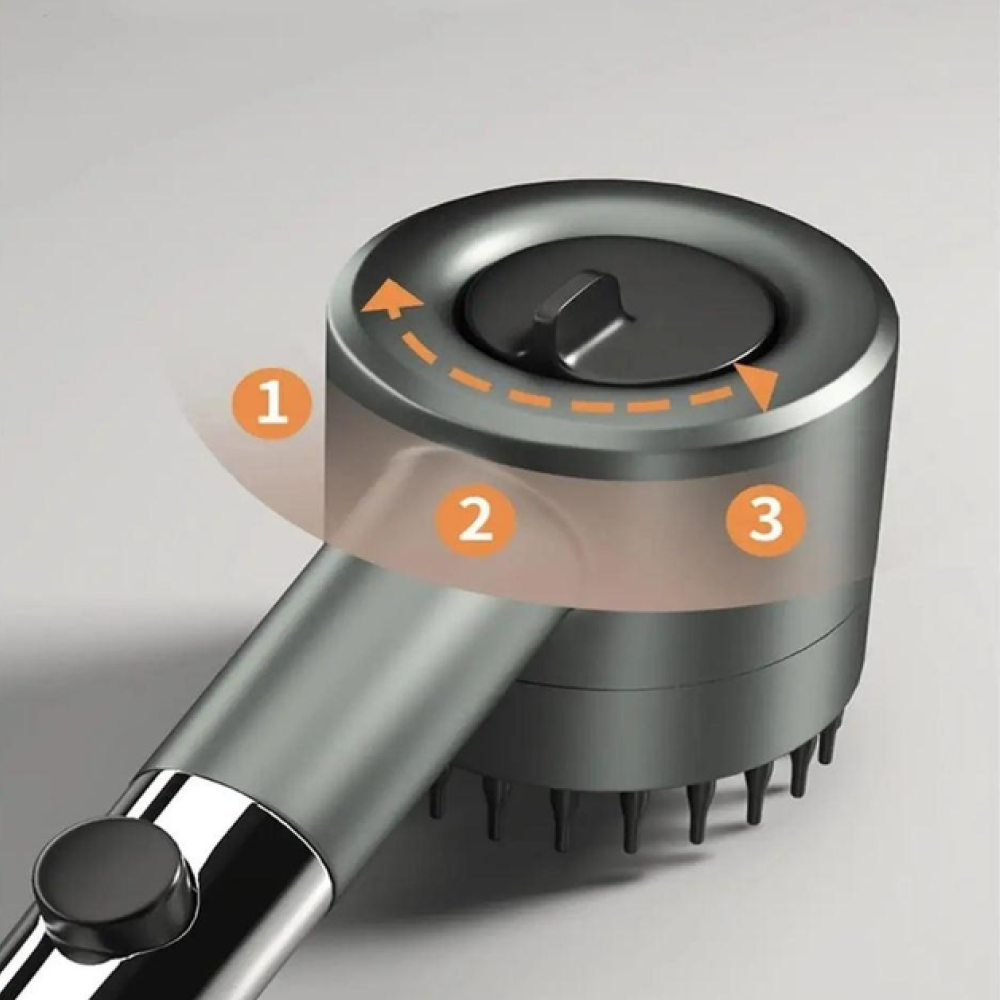 1
2
3