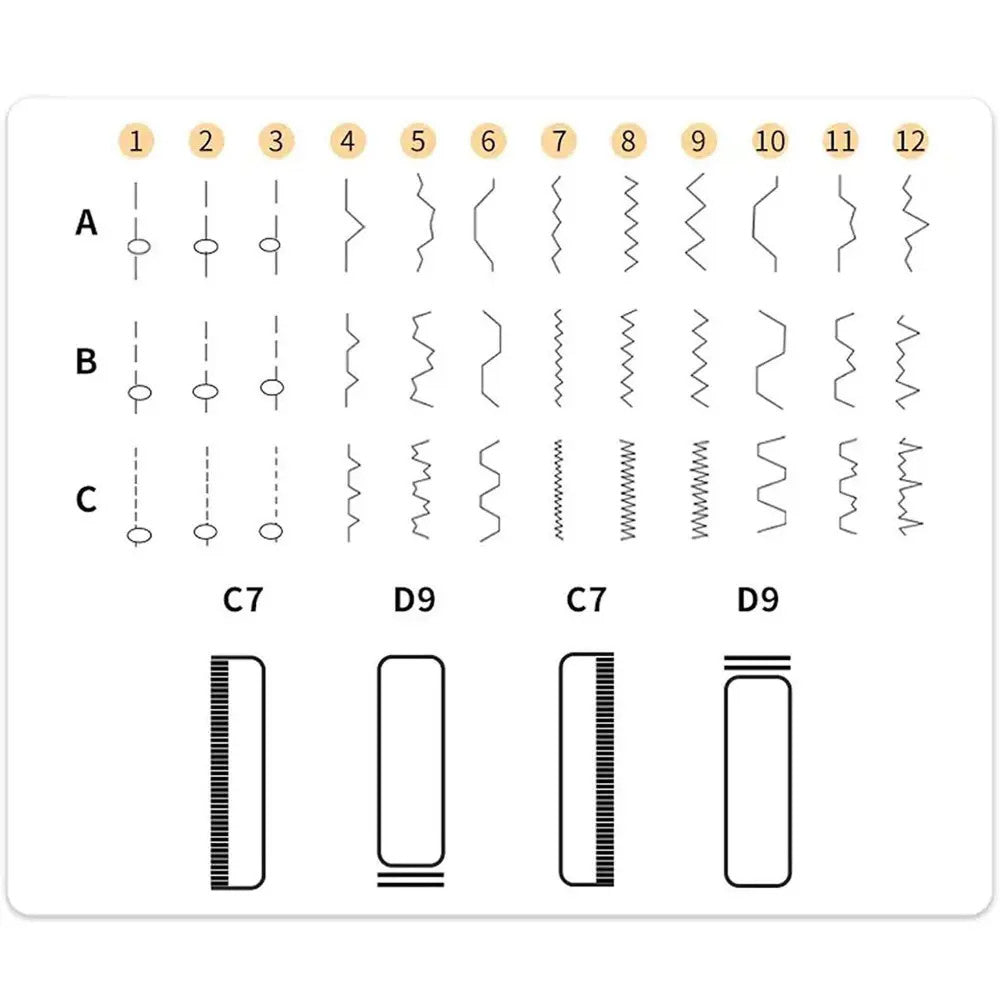 1 2 3 4 5 6 7 8 9 10 11 12

A

B

C

C7 D9 C7 D9