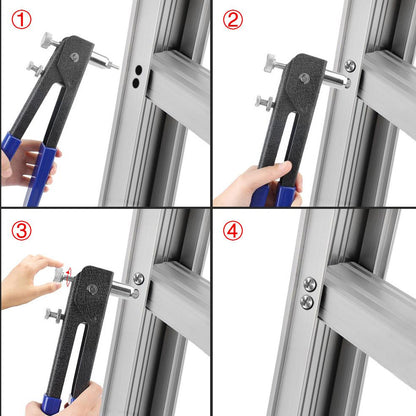 ①

②

③

④