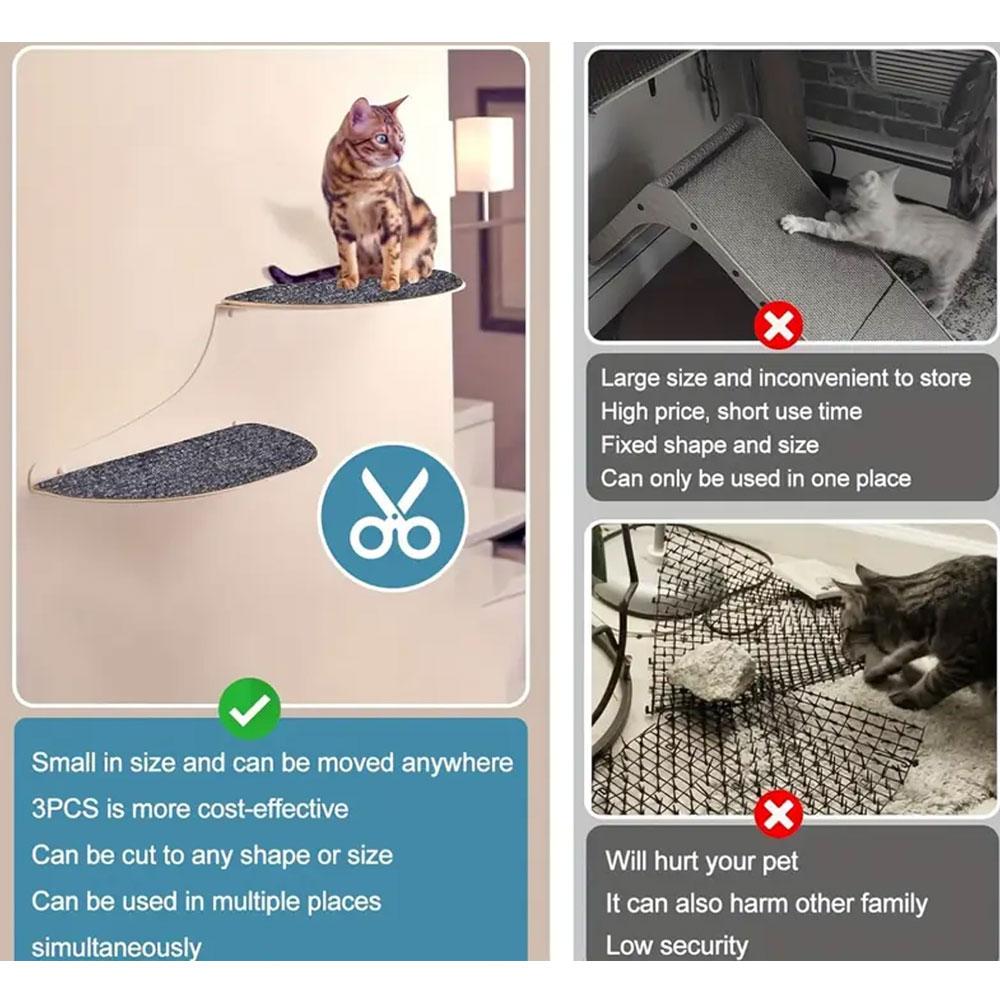 Small in size and can be moved anywhere
3PCS is more cost-effective
Can be cut to any shape or size
Can be used in multiple places simultaneously

Large size and inconvenient to store
High price, short use time
Fixed shape and size
Can only be used in one place

Will hurt your pet
It can also harm other family
Low security