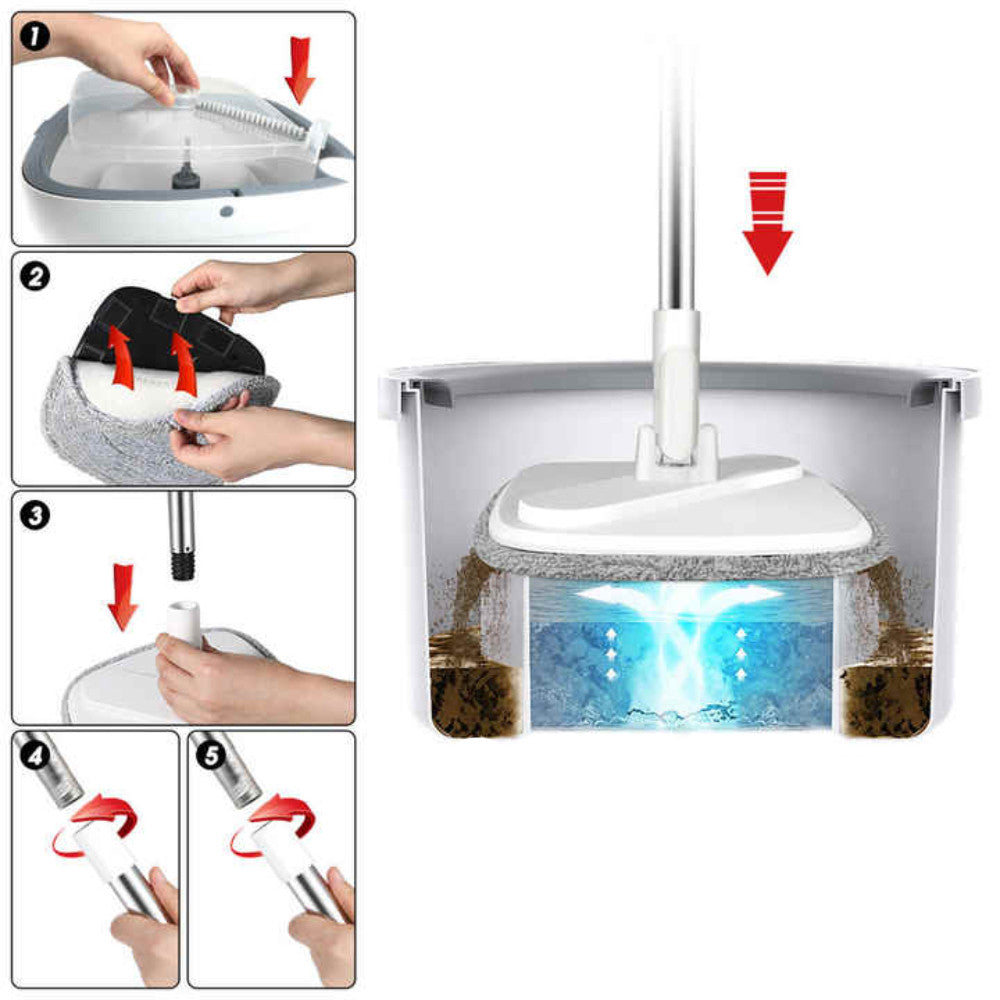 1
2
3
4
5