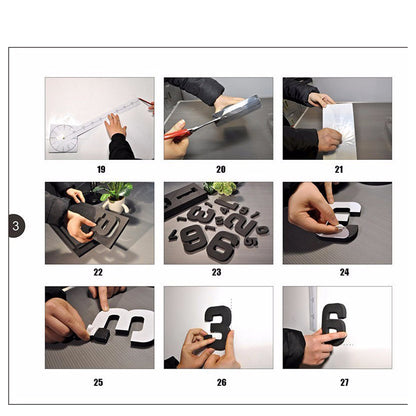 3

19

20

21

22

23

24

25

26

27