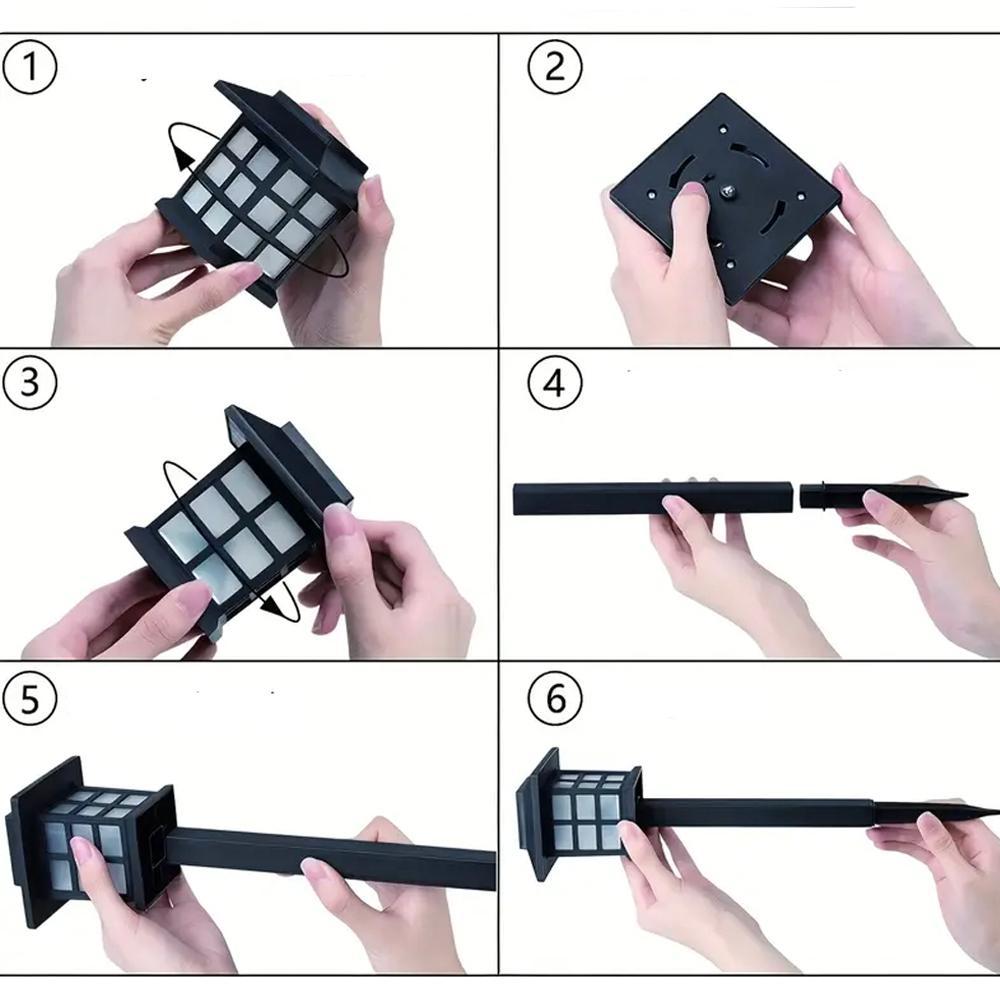 1

2

3

4

5

6