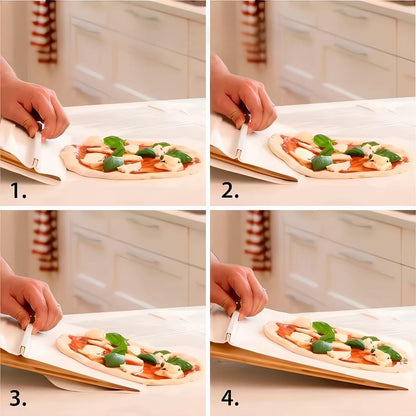 1.

2.

3.

4.