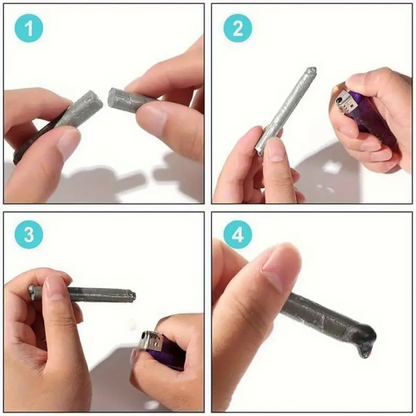 1

2

3

4