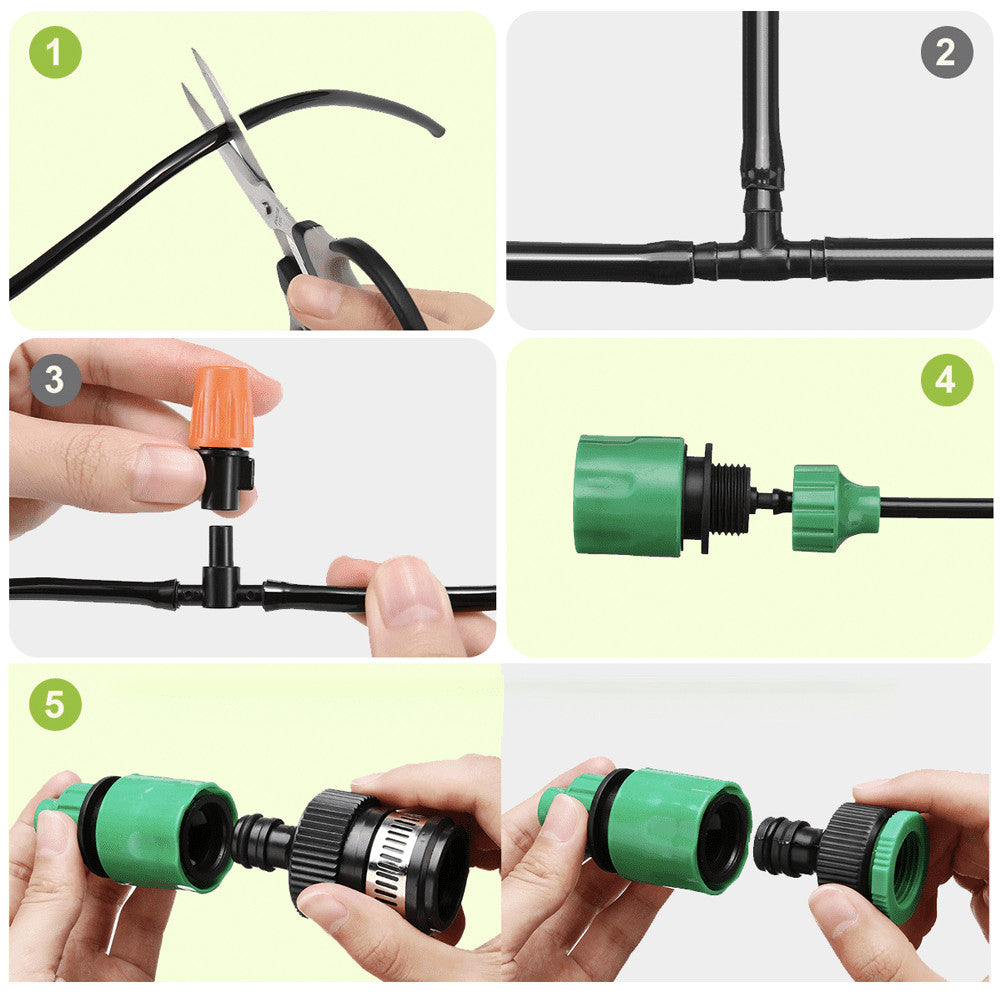 1
2
3
4
5