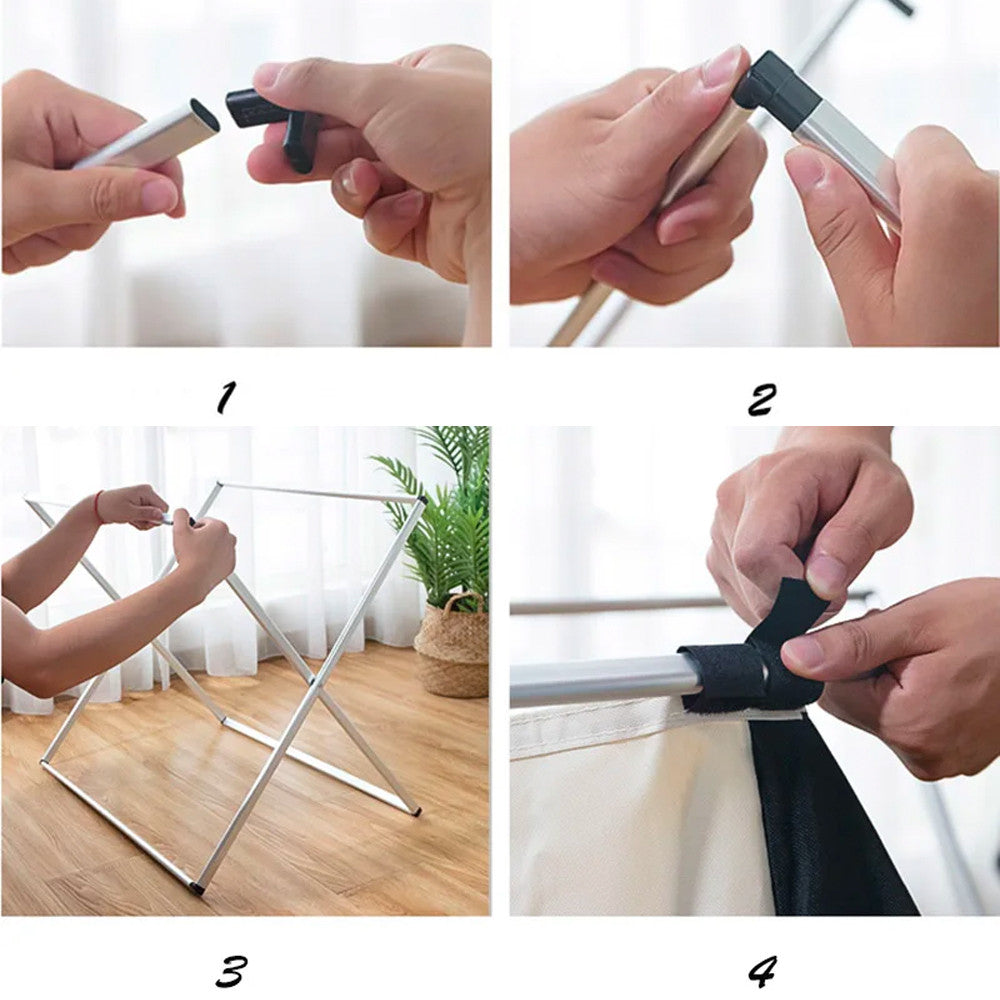 1

2

3

4